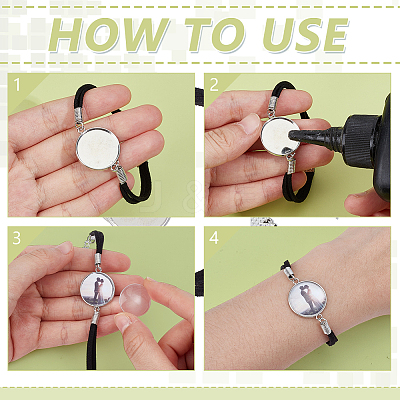 HOW TO USE

1

2

3

4