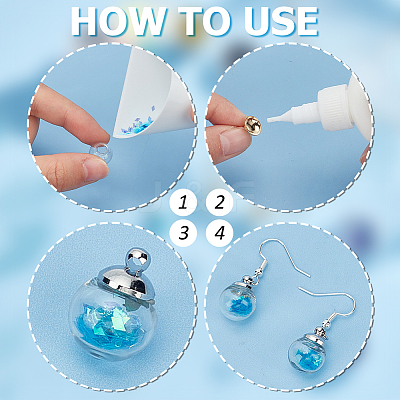 HOW TO USE

1 2
3 4