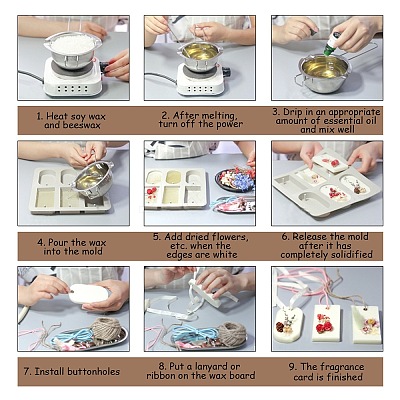 1. Heat soy wax and beeswax

2. After melting, turn off the power

3. Drip in an appropriate amount of essential oil and mix well

4. Pour the wax into the mold

5. Add dried flowers, etc. when the edges are white

6. Release the mold after it has completely solidified

7. Install buttonholes

8. Put a lanyard or ribbon on the wax board

9. The fragrance card is finished