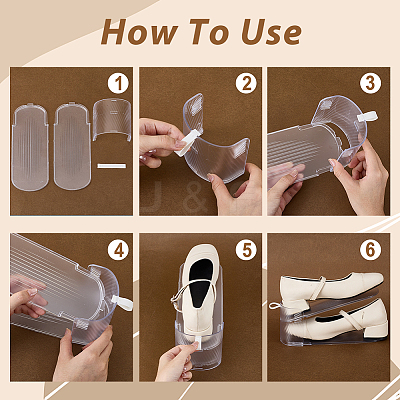 How To Use

1

2

3

4

5

6