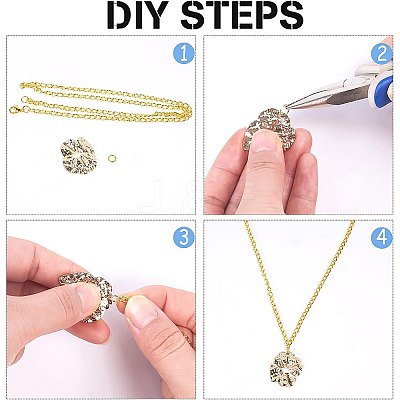 DIY STEPS

1

2

3

4