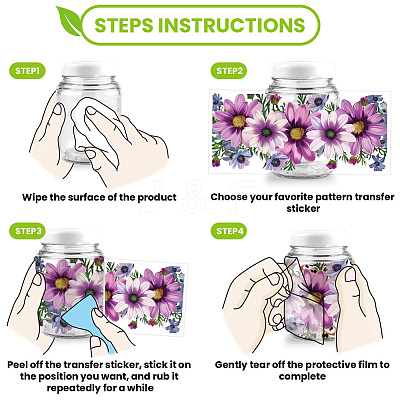 STEPS INSTRUCTIONS

STEP1

Wipe the surface of the product

STEP2

Choose your favorite pattern transfer sticker

STEP3

Peel off the transfer sticker, stick it on the position you want, and rub it repeatedly for a while

STEP4

Gently tear off the protective film to complete