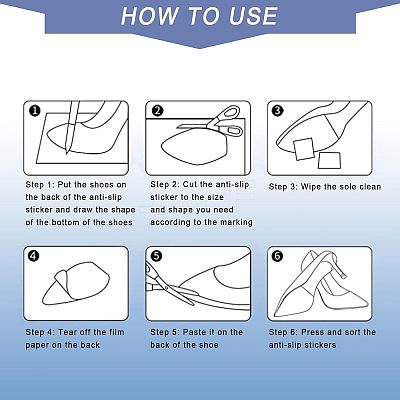 HOW TO USE

1

Step 1: Put the shoes on the back of the anti-slip sticker and draw the shape of the bottom of the shoes

2

Step 2: Cut the anti-slip sticker to the size and shape you need according to the marking

3

Step 3: Wipe the sole clean

4

Step 4: Tear off the film paper on the back

5

Step 5: Paste it on the back of the shoe

6

Step 6: Press and sort the anti-slip stickers