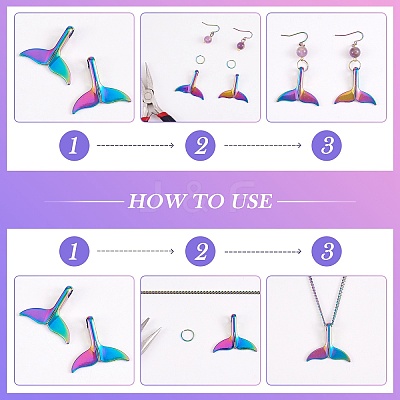 1
2
3

HOW TO USE

1
2
3