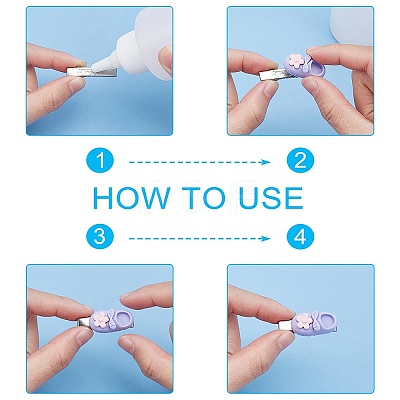 1

2

HOW TO USE

3

4