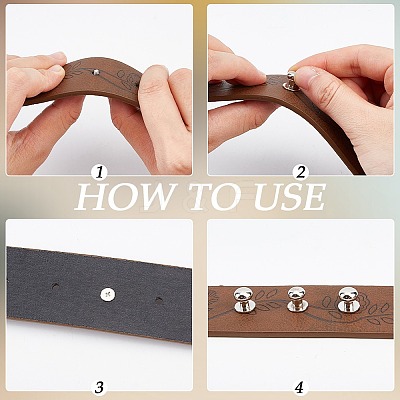 1

2

HOW TO USE

3

4