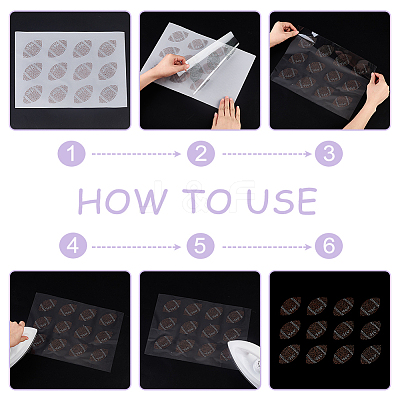 1
2
3
HOW TO USE
4
5
6