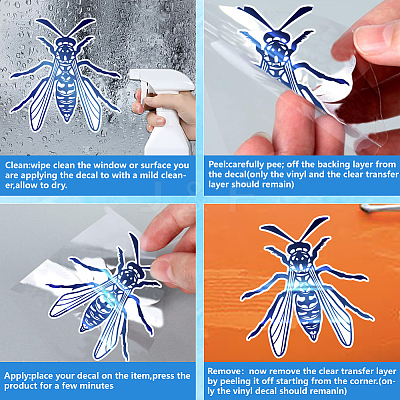 Clean:wipe clean the window or surface you are applying the decal to with a mild cleaner,allow to dry.

Peel:carefully pee; off the backing layer from the decal(only the vinyl and the clear transfer layer should remain)

Apply:place your decal on the item,press the product for a few minutes

Remove: now remove the clear transfer layer by peeling it off starting from the corner.(only the vinyl decal should remanin)