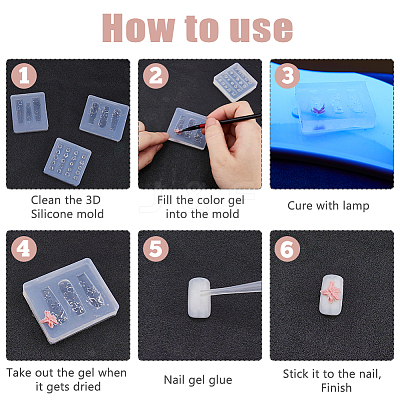 How to use

1

Clean the 3D Silicone mold

2

Fill the color gel into the mold

3

Cure with lamp

4

Take out the gel when it gets dried

5

Nail gel glue

6

Stick it to the nail, Finish