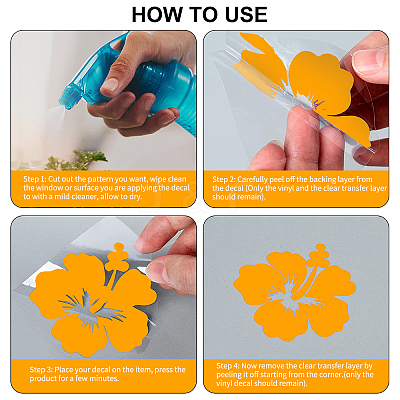 HOW TO USE

Step 1: Cut out the pattern you want, wipe clean the window or surface you are applying the decal to with a mild cleaner, allow to dry.

Step 2: Carefully peel off the backing layer from the decal (Only the vinyl and the clear transfer layer should remain).

Step 3: Place your decal on the item, press the product for a few minutes.

Step 4: Now remove the clear transfer layer by peeling it off starting from the corner.(only the vinyl decal should remain).