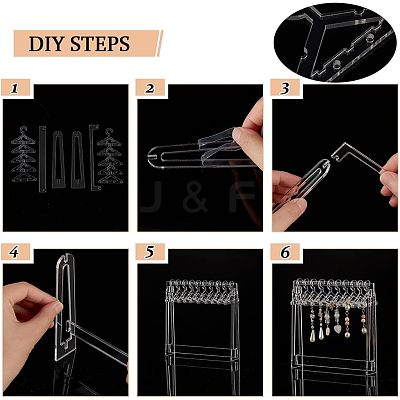 DIY STEPS

1

2

J & F

3

4

5

6