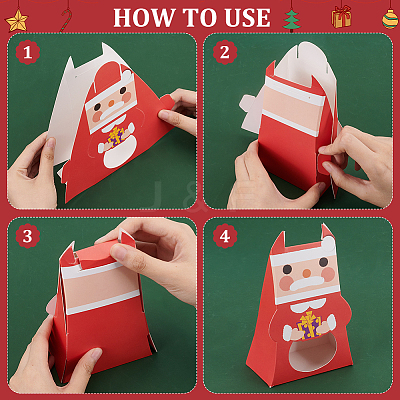 HOW TO USE

1

2

3

4