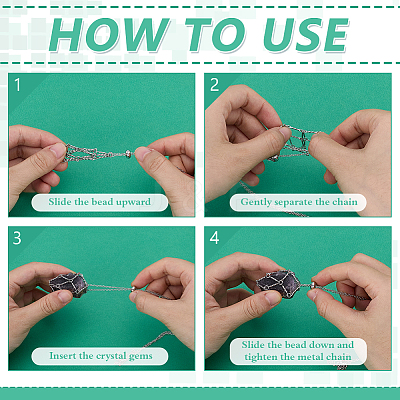 HOW TO USE

1

Slide the bead upward

2

Gently separate the chain

3

Insert the crystal gems

4

Slide the bead down and tighten the metal chain