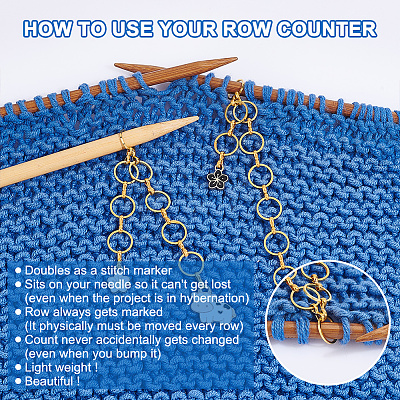 HOW TO USE YOUR ROW COUNTER

• Doubles as a stitch marker
• Sits on your needle so it can't get lost (even when the project is in hybernation)
• Row always gets marked (It physically must be moved every row)
• Count never accidentally gets changed (even when you bump it)
• Light weight !
• Beautiful !