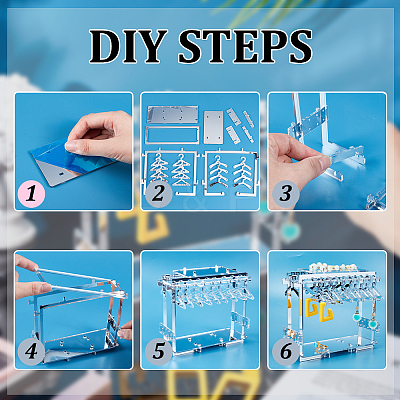 DIY STEPS

1

2

3

4

5

6