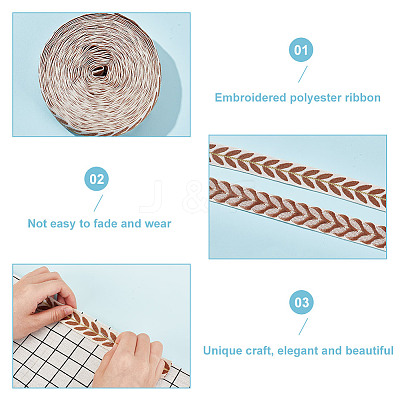 01

Embroidered polyester ribbon

02

Not easy to fade and wear

03

Unique craft, elegant and beautiful