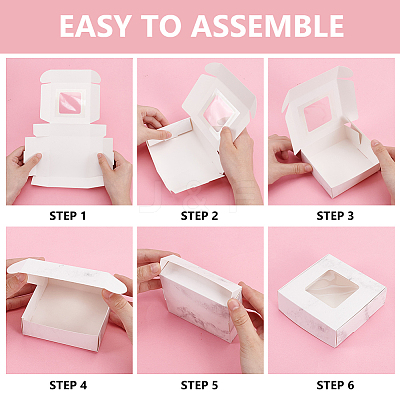 EASY TO ASSEMBLE

STEP 1

STEP 2

STEP 3

STEP 4

STEP 5

STEP 6