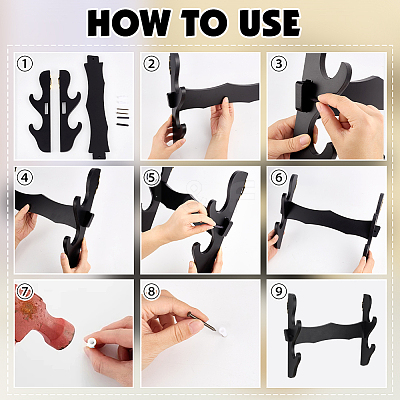 HOW TO USE

①

②

③

④

⑤

⑥

⑦

⑧

⑨