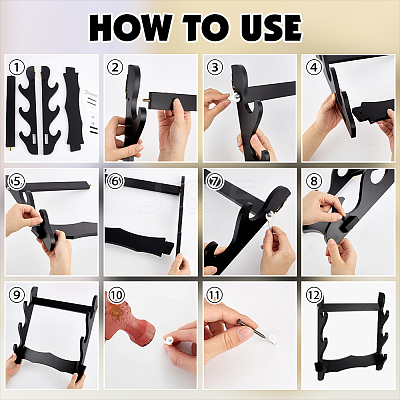 HOW TO USE

1

2

3

4

5

6

7

8

9

10

11

12