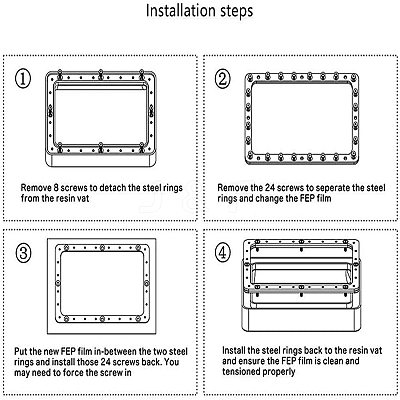 Installation steps

①

Remove 8 screws to detach the steel rings from the resin vat

②

Remove the 24 screws to seperate the steel rings and change the FEP film

③

Put the new FEP film in-between the two steel rings and install those 24 screws back. You may need to force the screw in

④

Install the steel rings back to the resin vat and ensure the FEP film is clean and tensioned properly