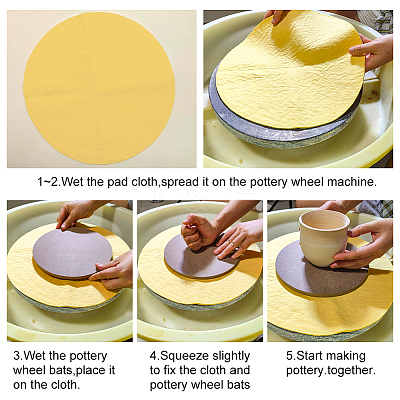 1~2.Wet the pad cloth,spread it on the pottery wheel machine.

3.Wet the pottery wheel bats,place it on the cloth.

4.Squeeze slightly to fix the cloth and pottery wheel bats

5.Start making pottery.together.