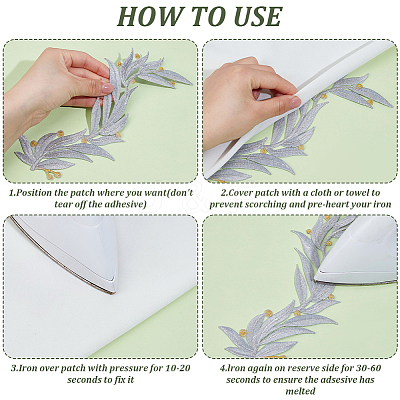 HOW TO USE

1.Position the patch where you want(don't tear off the adhesive)

2.Cover patch with a cloth or towel to prevent scorching and pre-heart your iron

3.Iron over patch with pressure for 10-20 seconds to fix it

4.Iron again on reserve side for 30-60 seconds to ensure the adsesive has melted