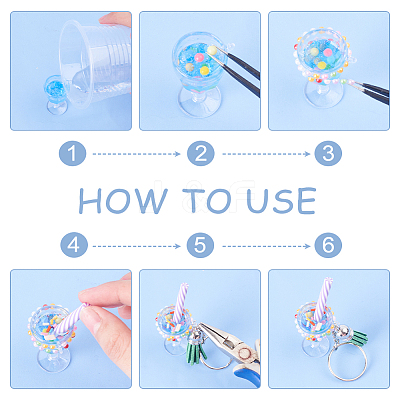 1
2
3

HOW TO USE

4
5
6