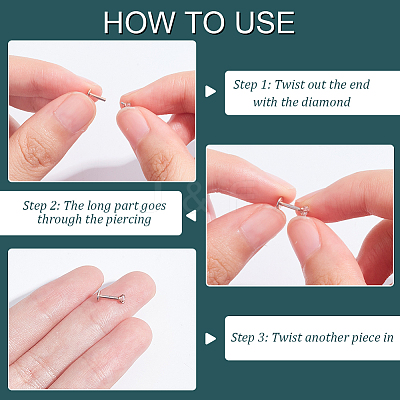 HOW TO USE

Step 1: Twist out the end with the diamond

Step 2: The long part goes through the piercing

Step 3: Twist another piece in