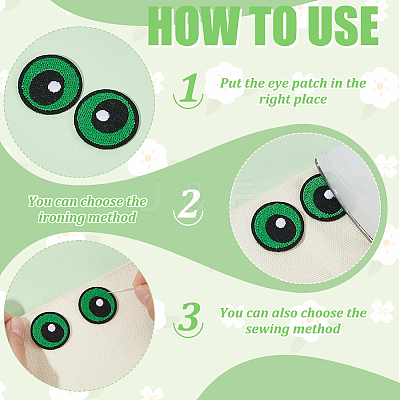 HOW TO USE

1

Put the eye patch in the right place

You can choose the ironing method

2

3

You can also choose the sewing method