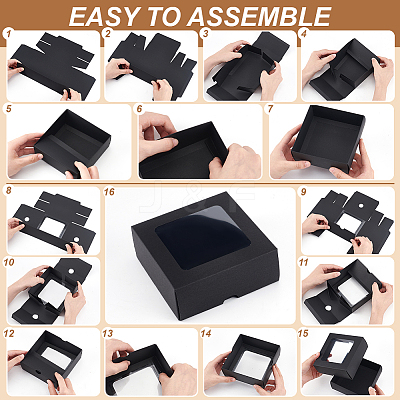 EASY TO ASSEMBLE

1
2
3
4
5
6
7
8
16
9
10
11
12
13
14
15