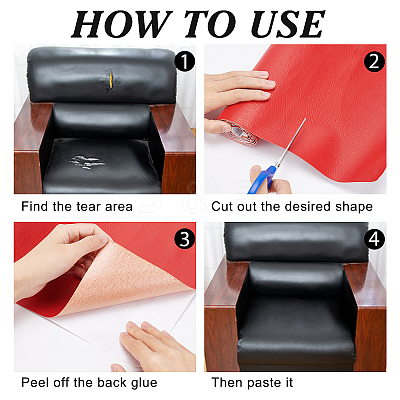 HOW TO USE

1

Find the tear area

2

Cut out the desired shape

3

Peel off the back glue

4

Then paste it