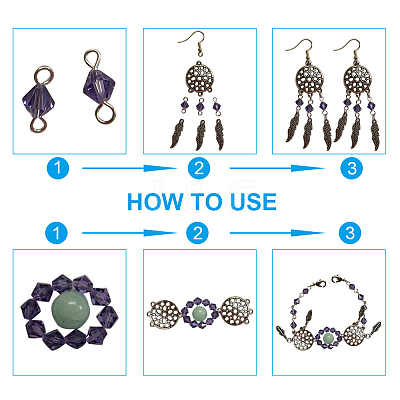 1
2
3
HOW TO USE
1
2
3