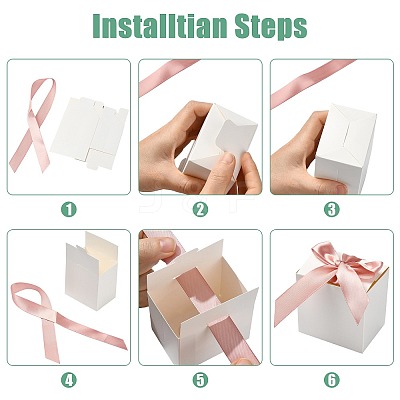 Installtian Steps

1

2

3

4

5

6