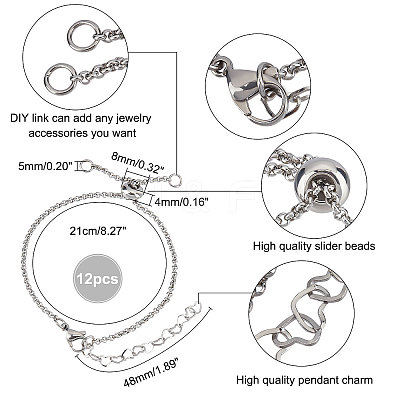 DIY link can add any jewelry accessories you want

5mm/0.20"

8mm/0.32"

4mm/0.16"

21cm/8.27"

12pcs

48mm/1.89"

High quality slider beads

High quality pendant charm