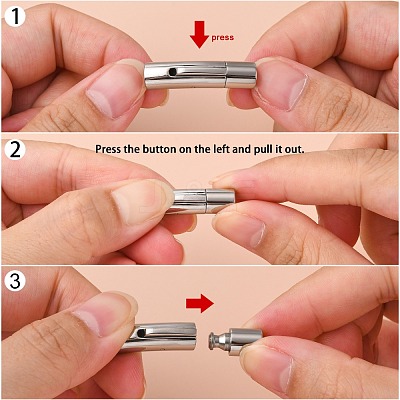 1

press

2

Press the button on the left and pull it out.

3