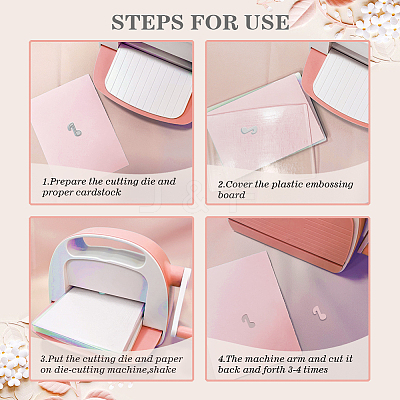 STEPS FOR USE

1.Prepare the cutting die and proper cardstock

2.Cover the plastic embossing board

3.Put the cutting die and paper on die-cutting machine,shake

4.The machine arm and cut it back and forth 3-4 times