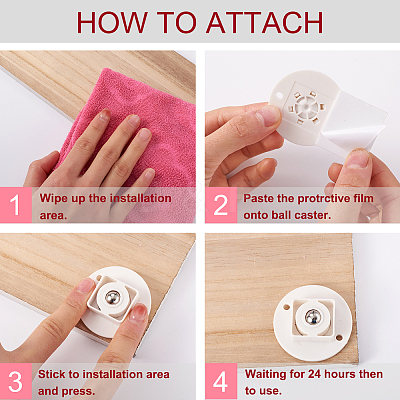 HOW TO ATTACH

1 Wipe up the installation area.

2 Paste the protrctive film onto ball caster.

3 Stick to installation area and press.

4 Waiting for 24 hours then to use.