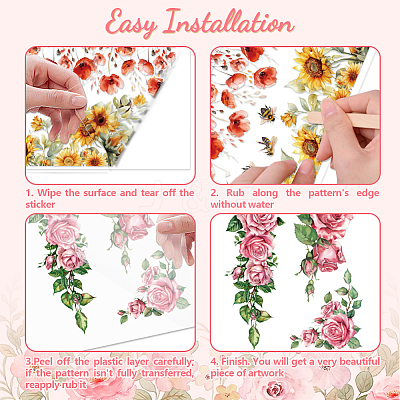 Easy Installation

1. Wipe the surface and tear off the sticker

2. Rub along the pattern's edge without water

3.Peel off the plastic layer carefully; if the pattern isn't fully transferred, reapply rub it

4. Finish. You will get a very beautiful piece of artwork