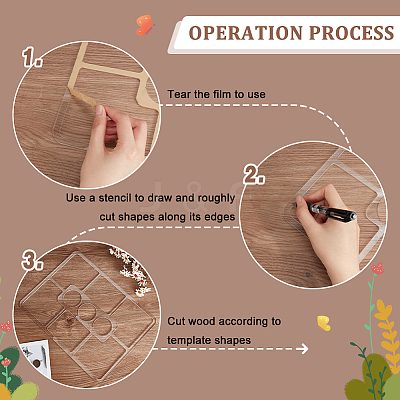 OPERATION PROCESS

1.

Tear the film to use

2.

Use a stencil to draw and roughly cut shapes along its edges

3.

Cut wood according to template shapes