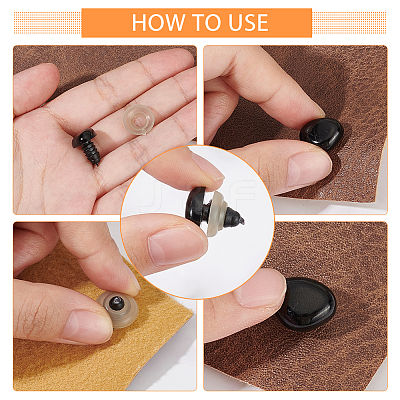 HOW TO USE