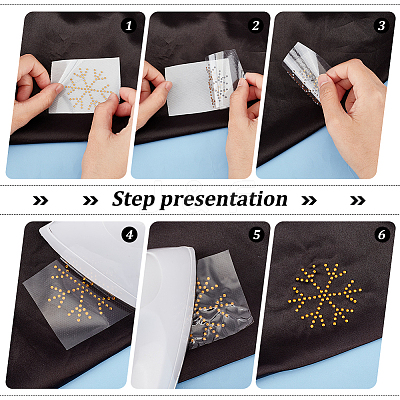 1 2 3

» » Step presentation » »

4 5 6