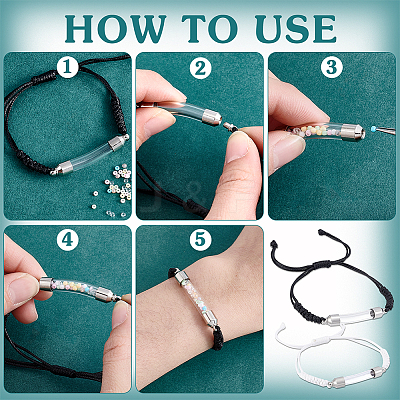 HOW TO USE

1

2

3

4

5