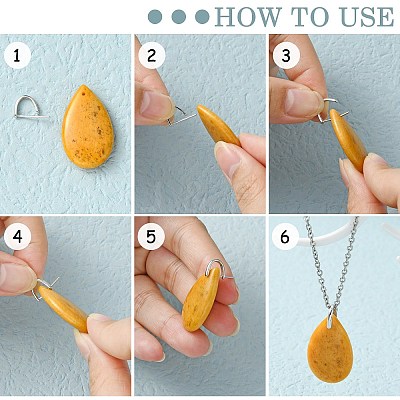 HOW TO USE

1

2

3

4

5

6