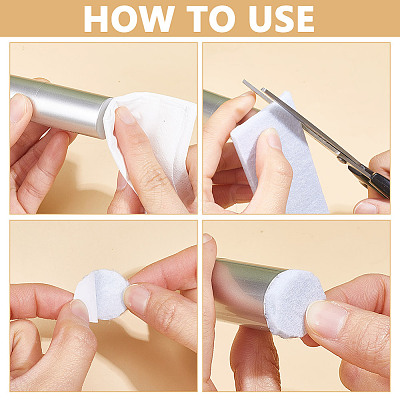 HOW TO USE