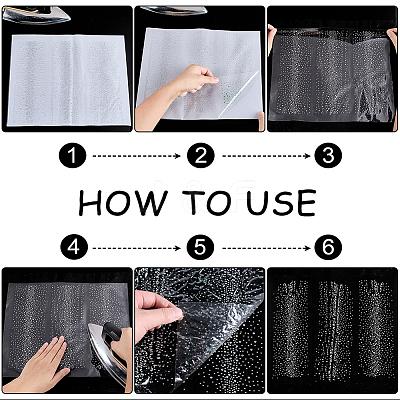 1
2
3

HOW TO USE

4
5
6