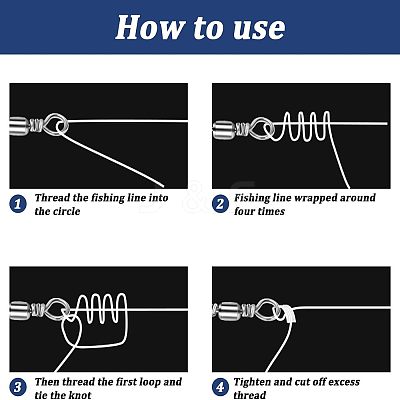 How to use

1 Thread the fishing line into the circle

2 Fishing line wrapped around four times

3 Then thread the first loop and tie the knot

4 Tighten and cut off excess thread