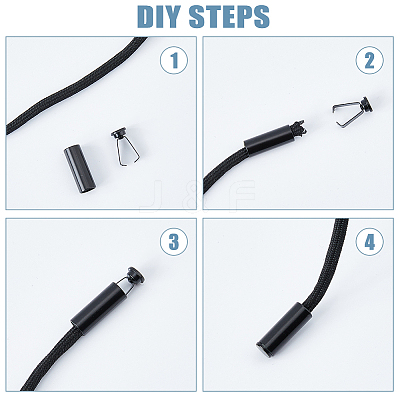 DIY STEPS

1

2

J & F

3

4