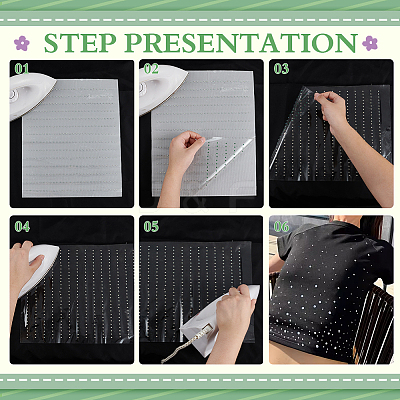 STEP PRESENTATION

01

02

03

04

05

06