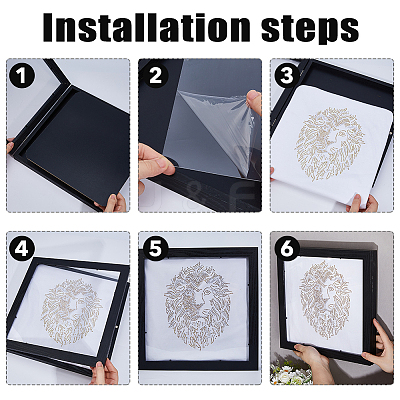 Installation steps

1

2

3

4

5

6