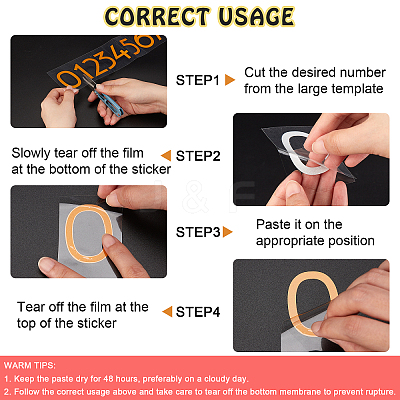 CORRECT USAGE

0123456

STEP1 Cut the desired number from the large template

Slowly tear off the film at the bottom of the sticker STEP2

STEP3 Paste it on the appropriate position

Tear off the film at the top of the sticker STEP4

WARM TIPS:
1. Keep the paste dry for 48 hours, preferably on a cloudy day.
2. Follow the correct usage above and take care to tear off the bottom membrane to prevent rupture.